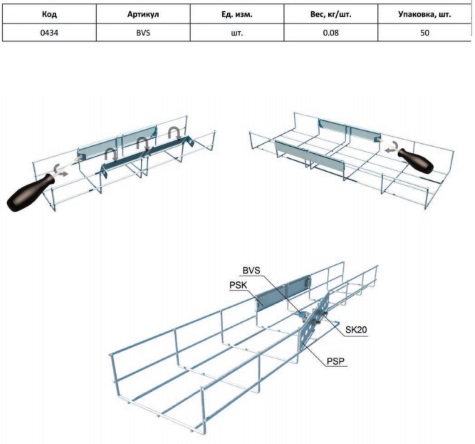 | Код | Артикул | Ед. изм. | Вес, кг/шт. | Упаковка, шт. |
|---|---|---|---|---|
| 0434 | BVS | шт. | 0.08 | 50 |

BVS
PSK
SK20
PSP