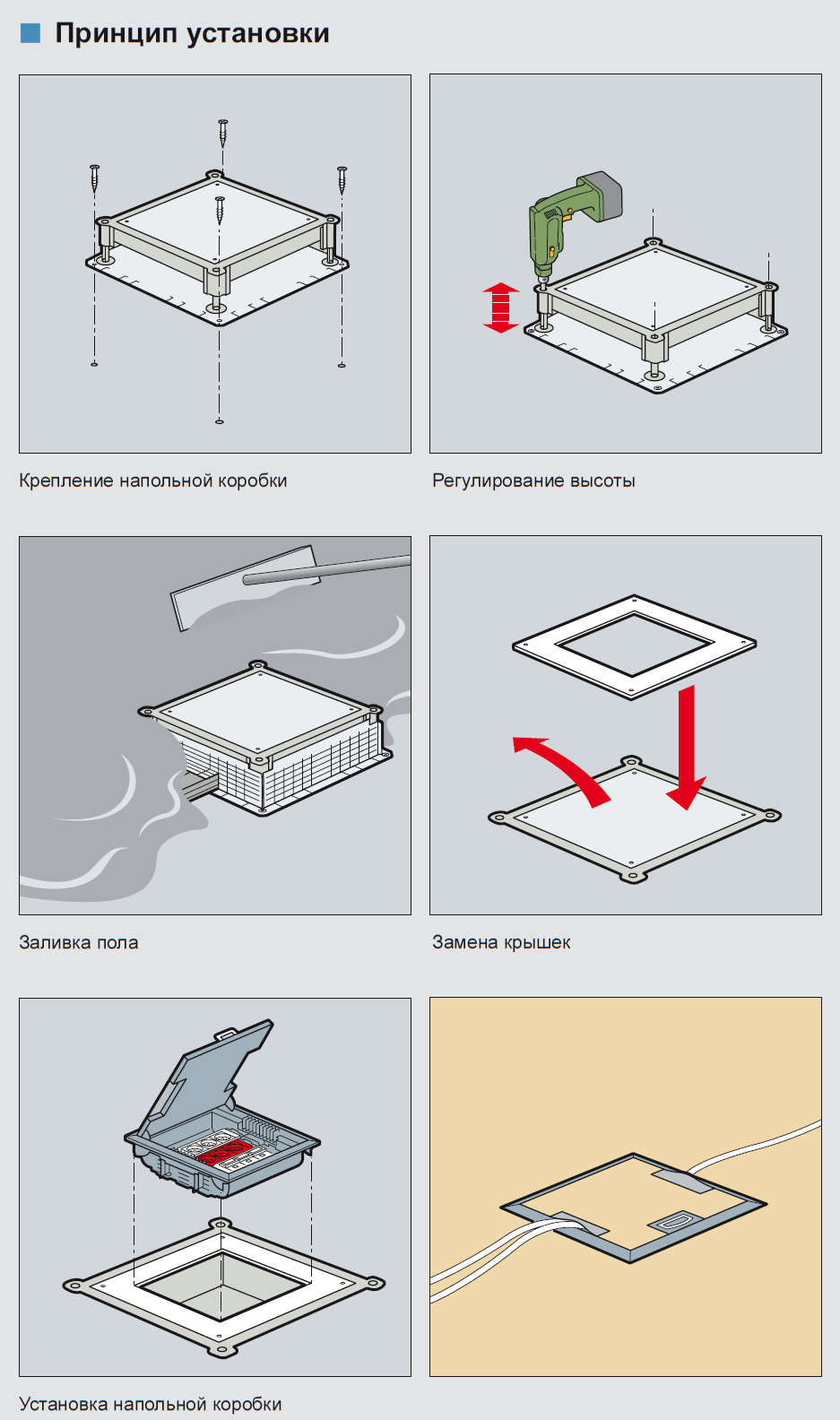 Принцип установки

Крепление напольной коробки

Регулирование высоты

Заливка пола

Замена крышек

Установка напольной коробки