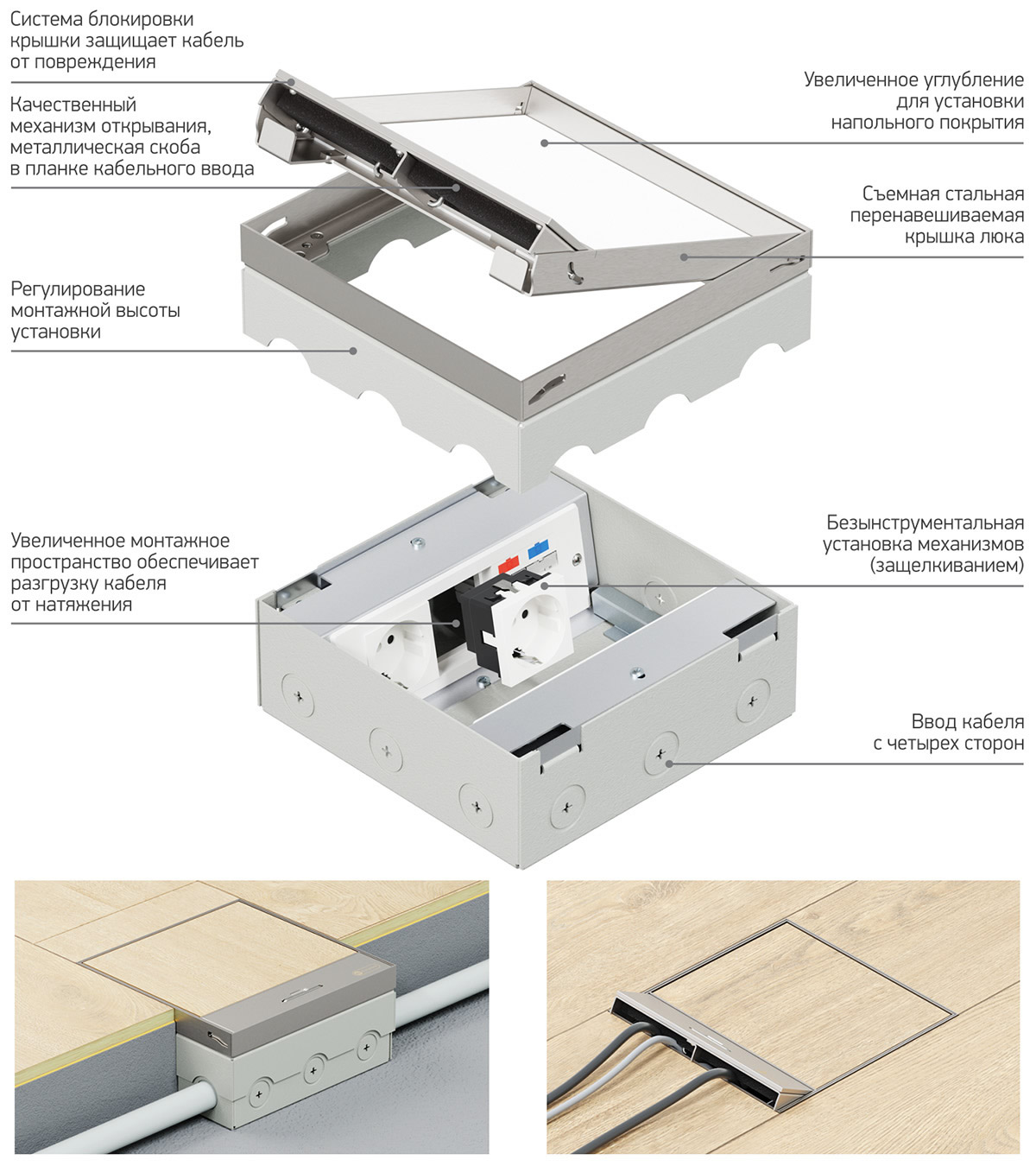 Система блокировки крышки защищает кабель от повреждения

Качественный механизм открывания, металлическая скоба в планке кабельного ввода

Регулирование монтажной высоты установки

Увеличенное монтажное пространство обеспечивает разгрузку кабеля от натяжения

Увеличенное углубление для установки напольного покрытия

Съемная стальная перенавешиваемая крышка люка

Безынструментальная установка механизмов (защелкиванием)

Ввод кабеля с четырех сторон