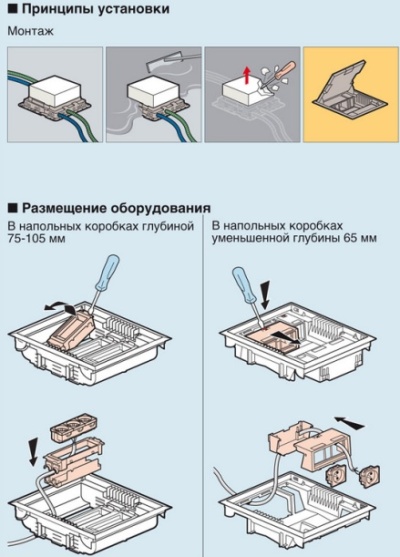 ■ Принципы установки

Монтаж

■ Размещение оборудования

В напольных коробках глубиной 75-105 мм

В напольных коробках уменьшенной глубины 65 мм